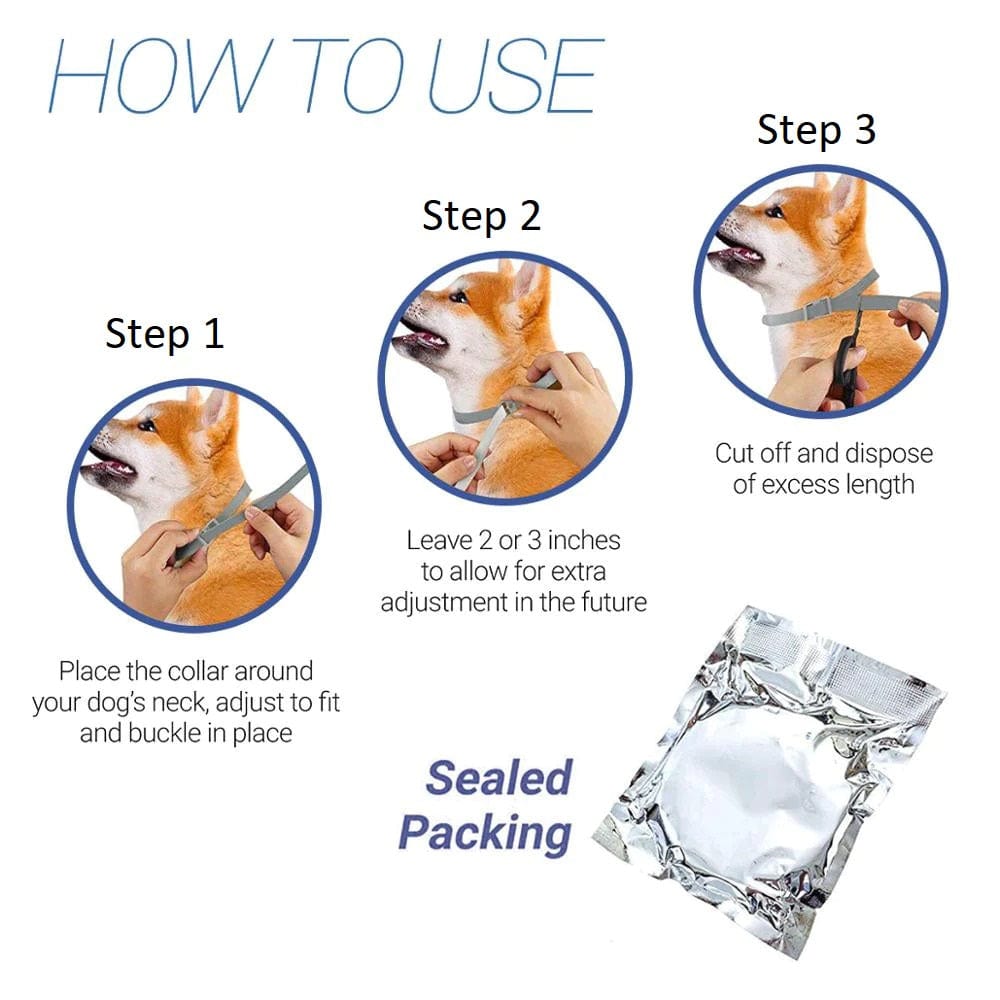 HOW TO USE

Step 1

Place the collar around your dog's neck, adjust to fit and buckle in place

Step 2

Leave 2 or 3 inches to allow for extra adjustment in the future

Step 3

Cut off and dispose of excess length

Sealed Packing