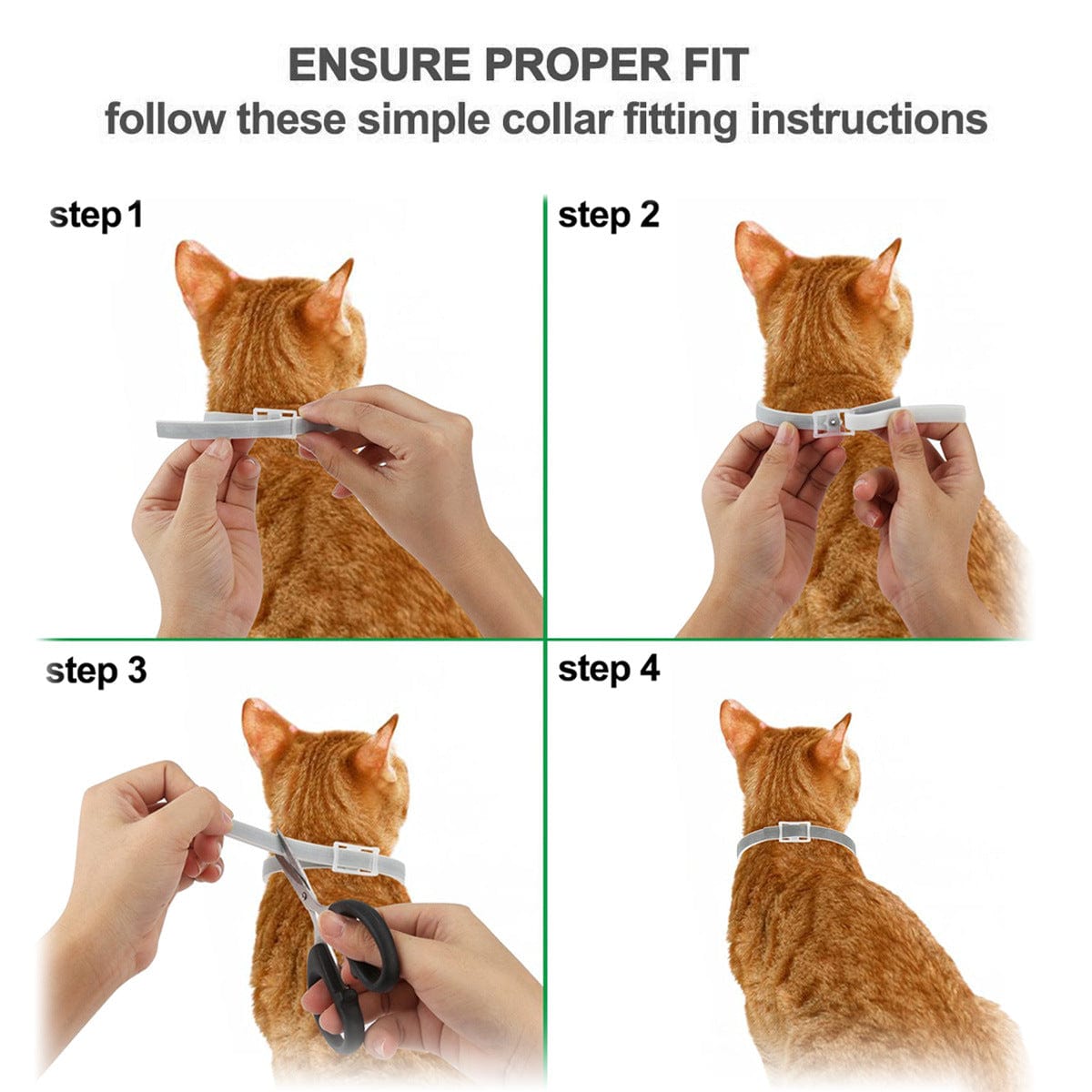 ENSURE PROPER FIT
follow these simple collar fitting instructions

step 1

step 2

step 3

step 4