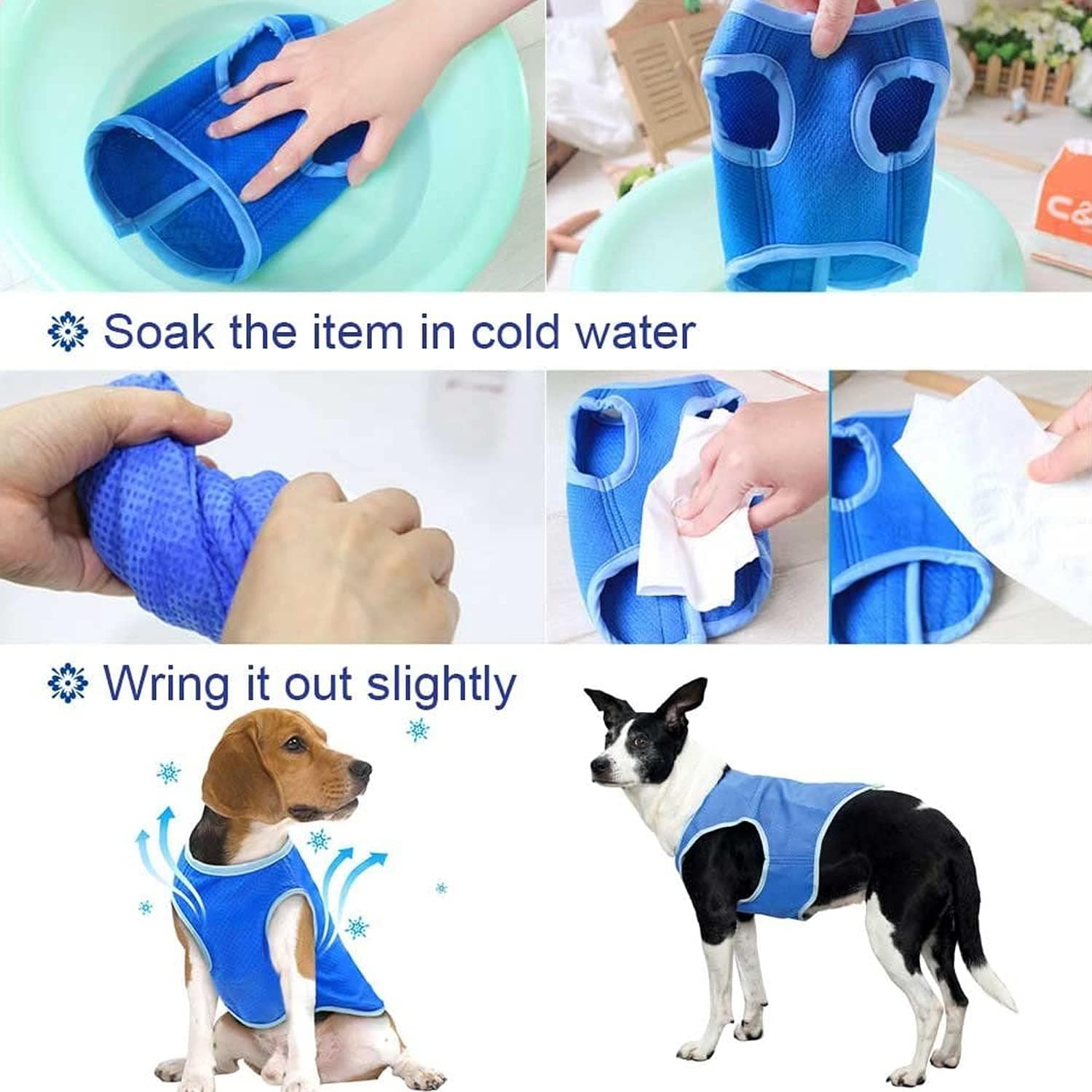 C&

Soak the item in cold water

Wring it out slightly