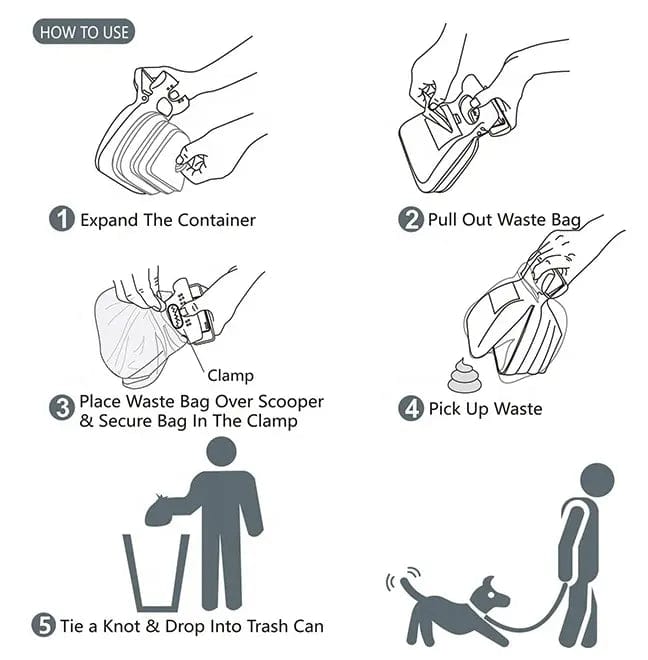 HOW TO USE

1 Expand The Container

2 Pull Out Waste Bag

Clamp

3 Place Waste Bag Over Scooper & Secure Bag In The Clamp

4 Pick Up Waste

5 Tie a Knot & Drop Into Trash Can